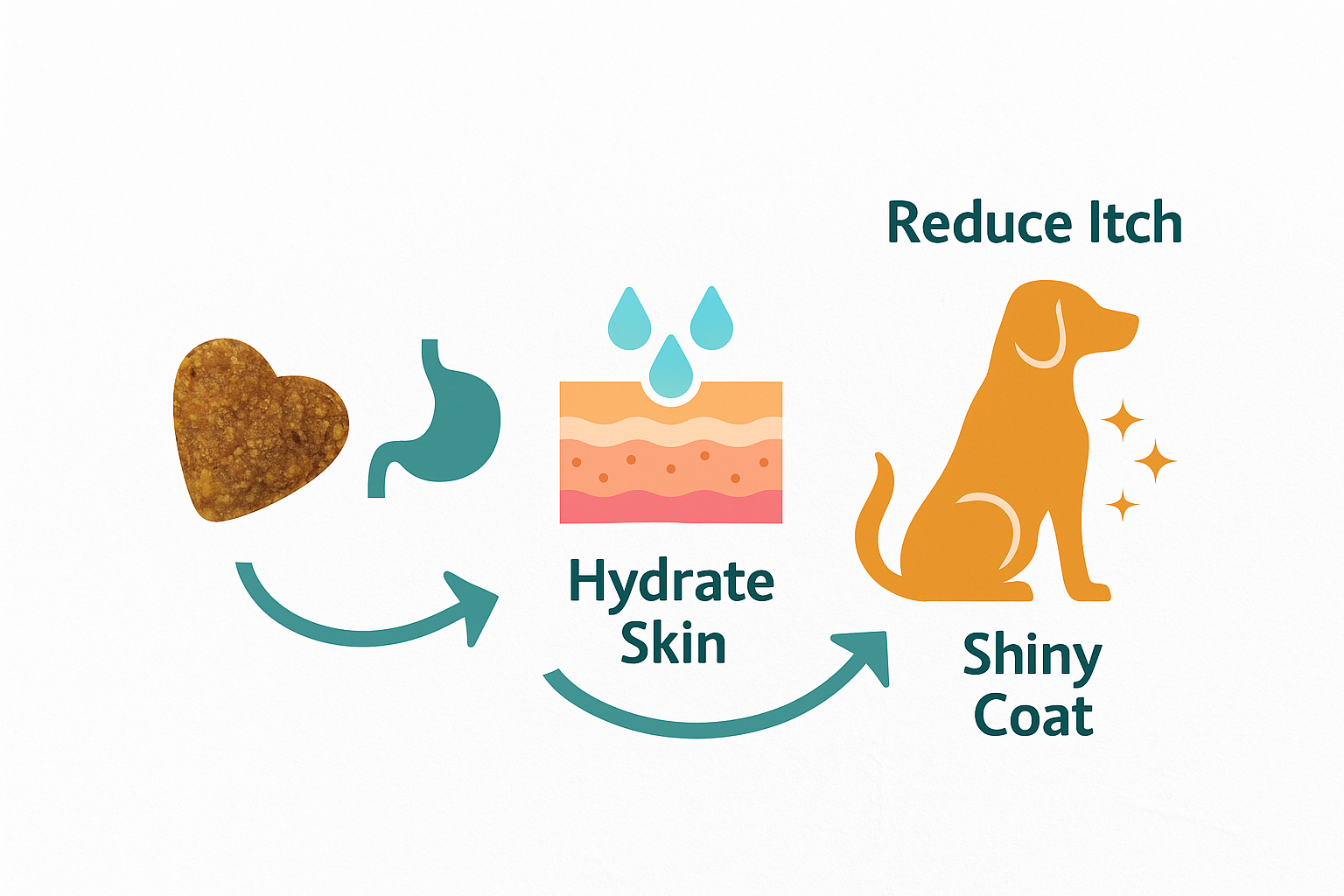 Hydrate Skin

Reduce Itch

Shiny Coat